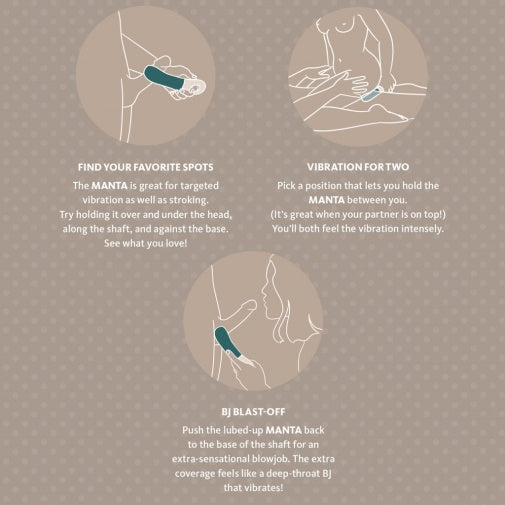 FIND YOUR FAVORITE SPOTS

The MANTA is great for targeted vibration as well as stroking. Try holding it over and under the head, along the shaft, and against the base. See what you love!

VIBRATION FOR TWO

Pick a position that lets you hold the MANTA between you. (It's great when your partner is on top!) You'll both feel the vibration intensely.

BJ BLAST-OFF

Push the lubed-up MANTA back to the base of the shaft for an extra-sensational blowjob. The extra coverage feels like a deep-throat BJ that vibrates!